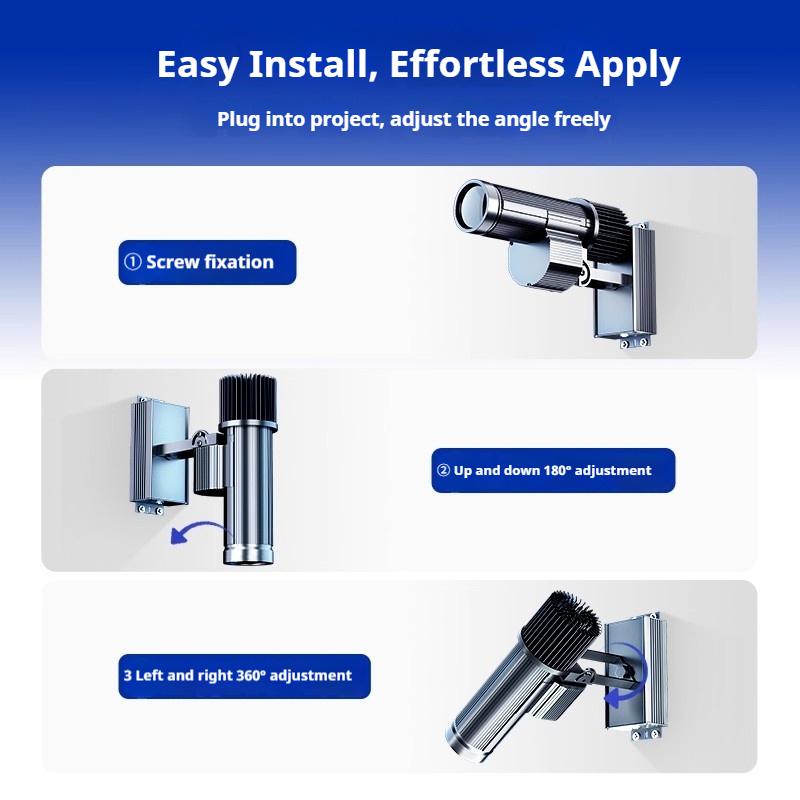 Easy Install, Effortless Apply

Plug into project, adjust the angle freely

① Screw fixation

② Up and down 180° adjustment

3 Left and right 360° adjustment